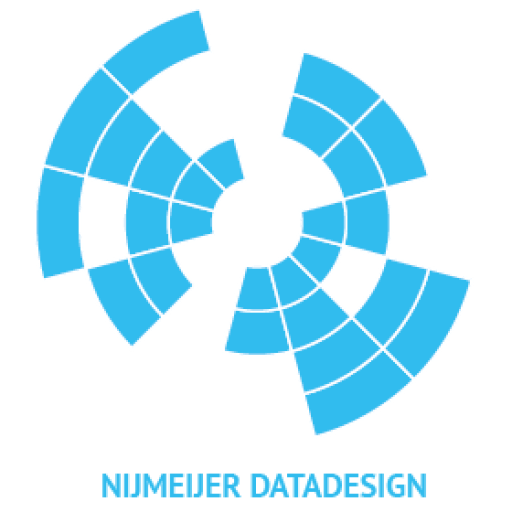 NIJMEIJER DATADESIGN